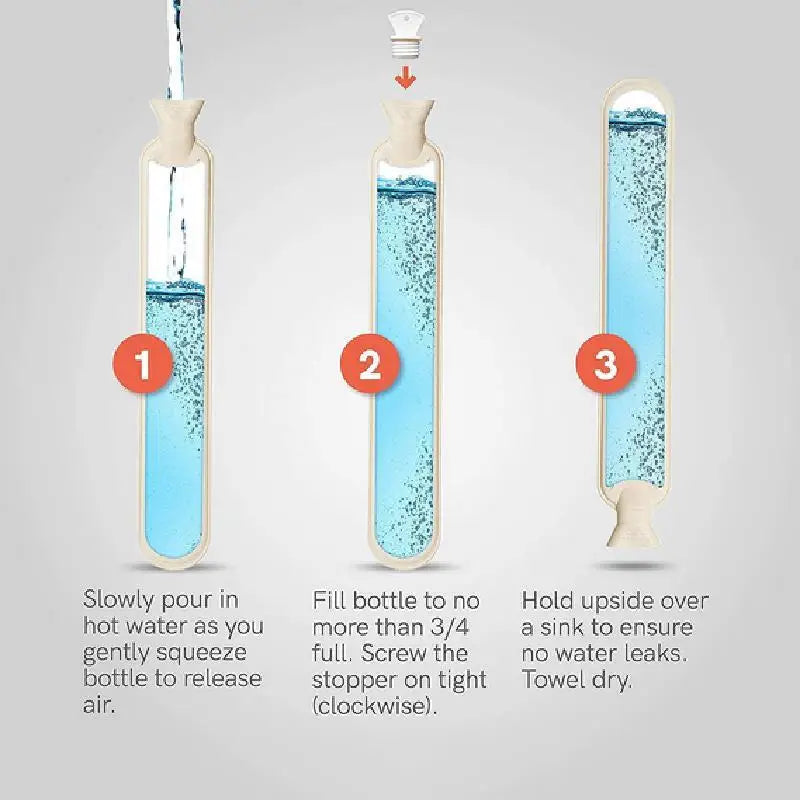 1

Slowly pour in hot water as you gently squeeze bottle to release air.

2

Fill bottle to no more than 3/4 full. Screw the stopper on tight (clockwise).

3

Hold upside over a sink to ensure no water leaks. Towel dry.