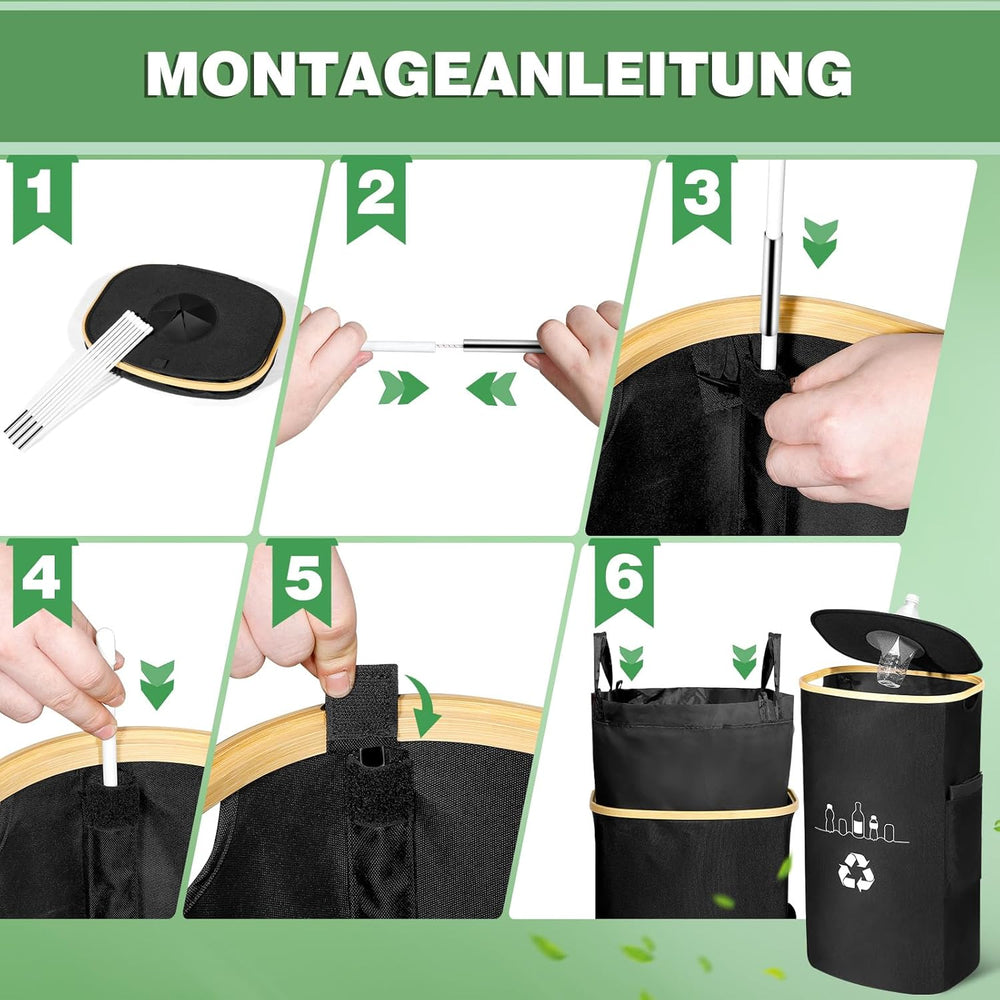 MONTAGEANLEITUNG

1

2

3

4

5

6